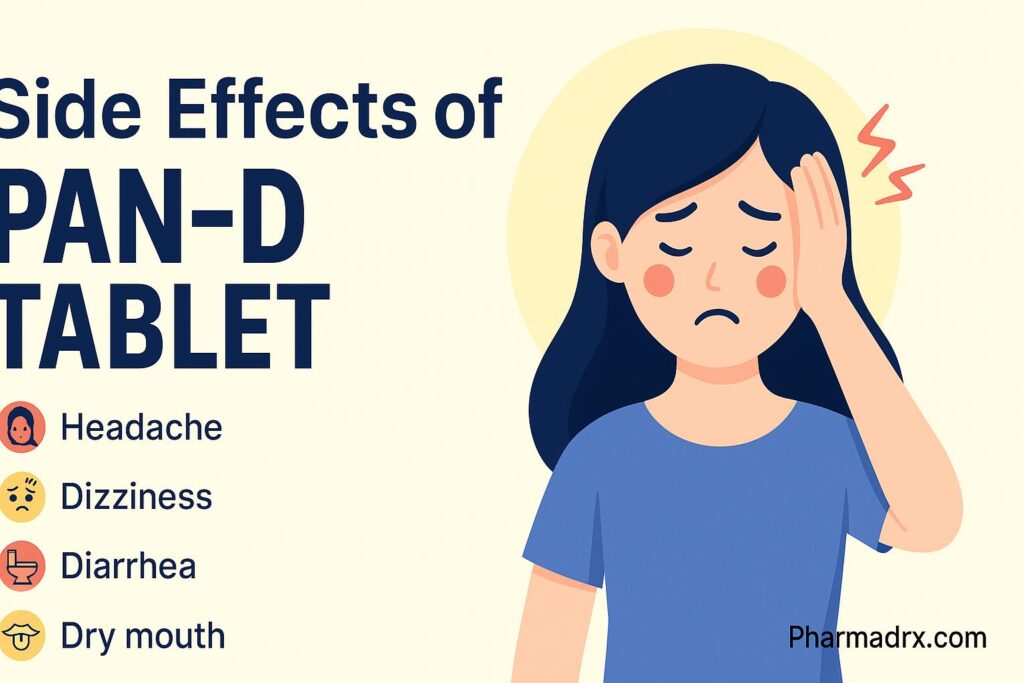 Side Effects of
PAN-D
TABLET

Headache
Dizziness
Diarrhea
Dry mouth

Pharmadrx.com